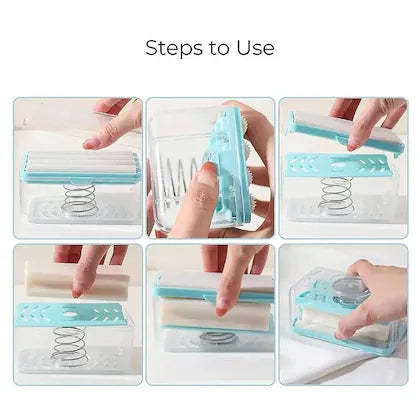 Steps to Use